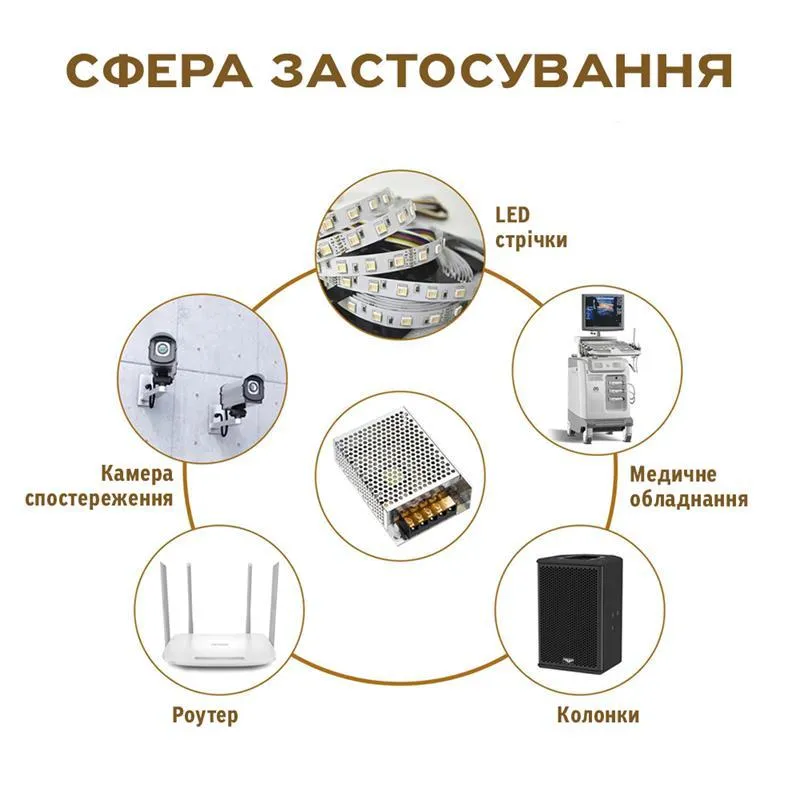 СФЕРА ЗАСТОСУВАННЯ

LED стрічки

Камера спостереження

Медичне обладнання

Роутер

Колонки