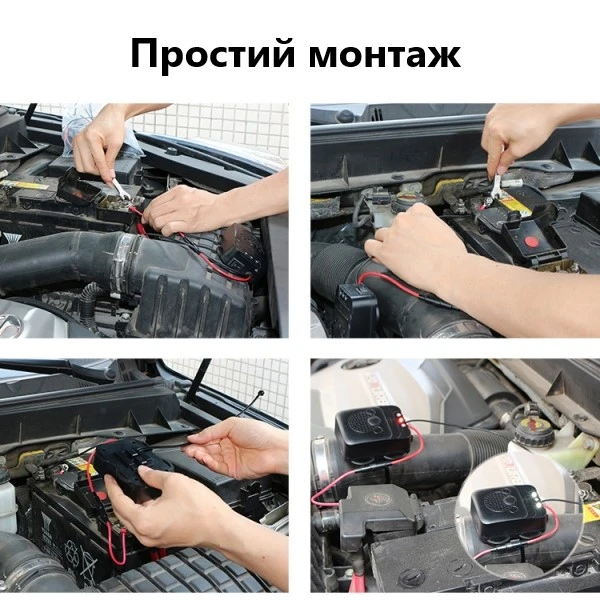 Простий монтаж