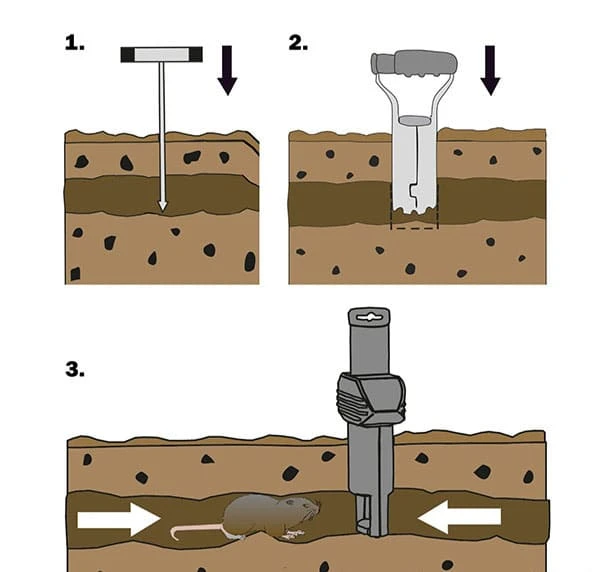 1.

2.

3.