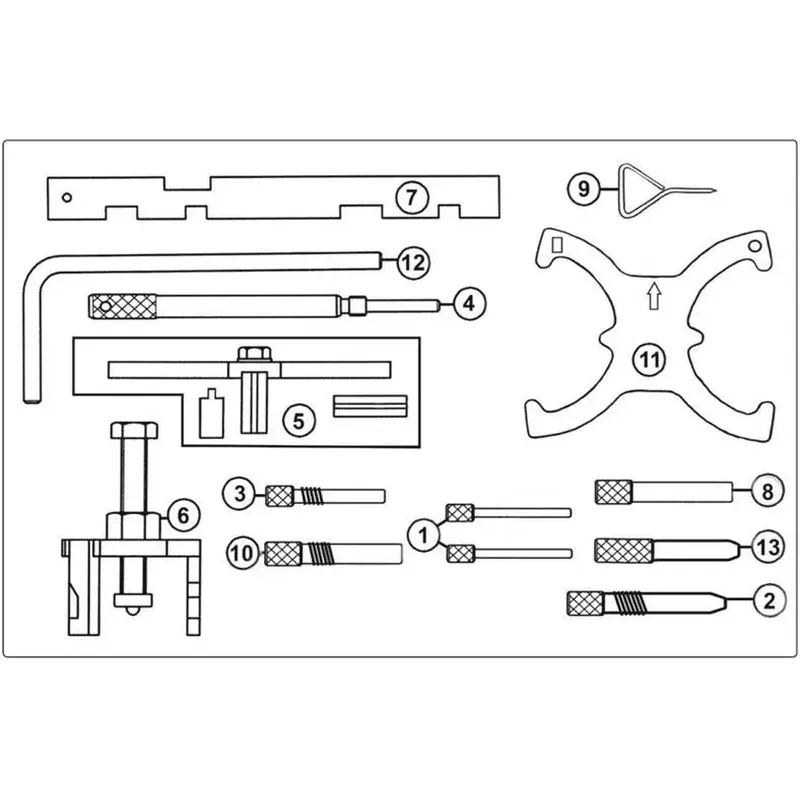 7
9
12
4
11
5
6
3
8
1
10
13
2