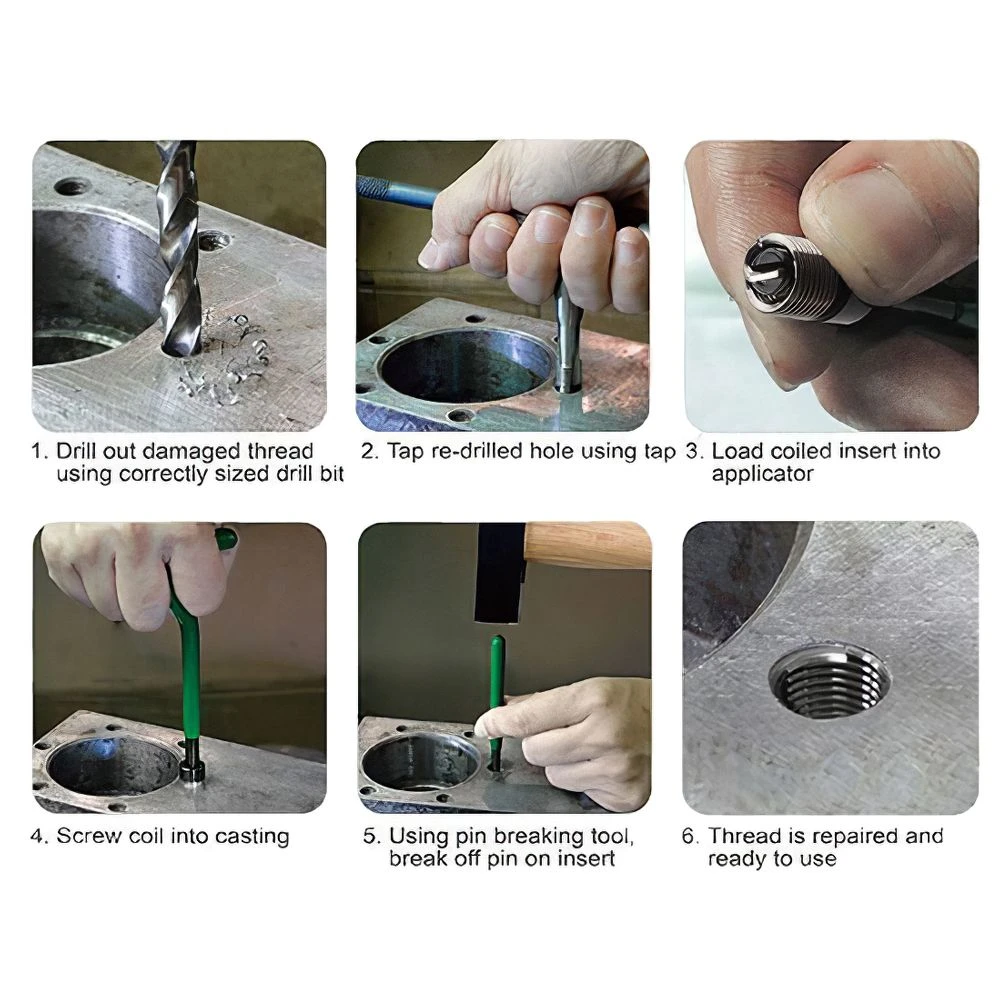 1. Drill out damaged thread using correctly sized drill bit

2. Tap re-drilled hole using tap

3. Load coiled insert into applicator

4. Screw coil into casting

5. Using pin breaking tool, break off pin on insert

6. Thread is repaired and ready to use